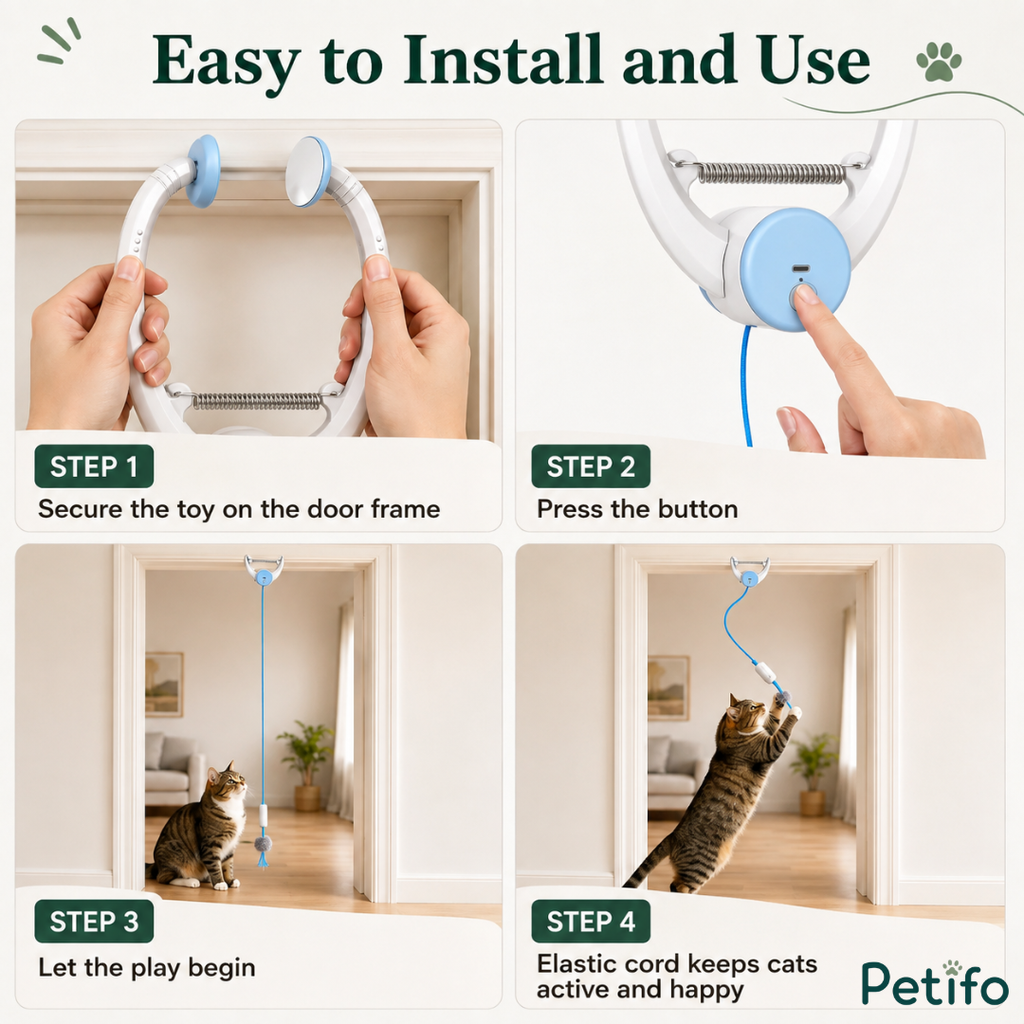 Easy to Install and Use

STEP 1
Secure the toy on the door frame

STEP 2
Press the button

STEP 3
Let the play begin

STEP 4
Elastic cord keeps cats active and happy

Petifo