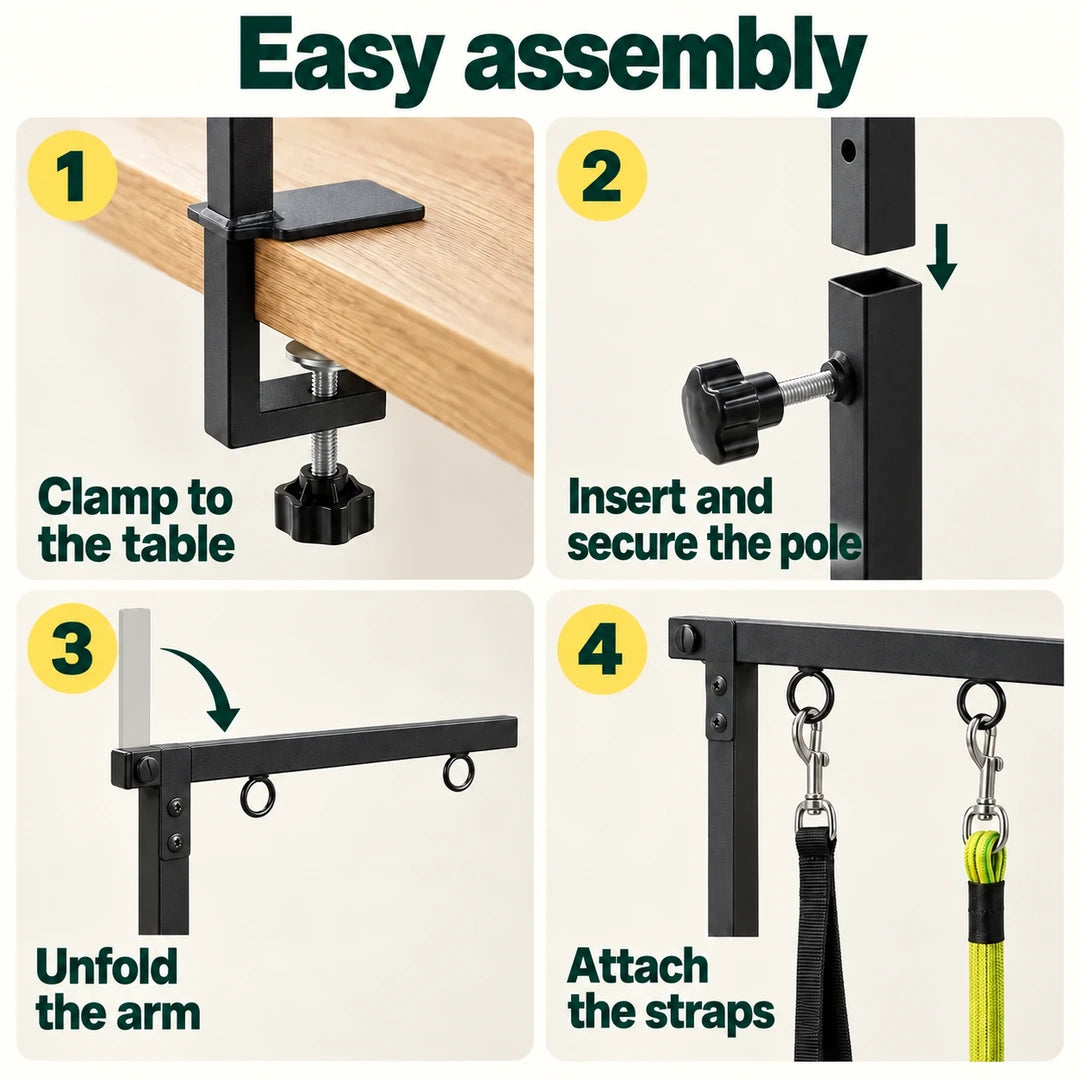 Easy assembly

1

Clamp to the table

2

Insert and secure the pole

3

Unfold the arm

4

Attach the straps